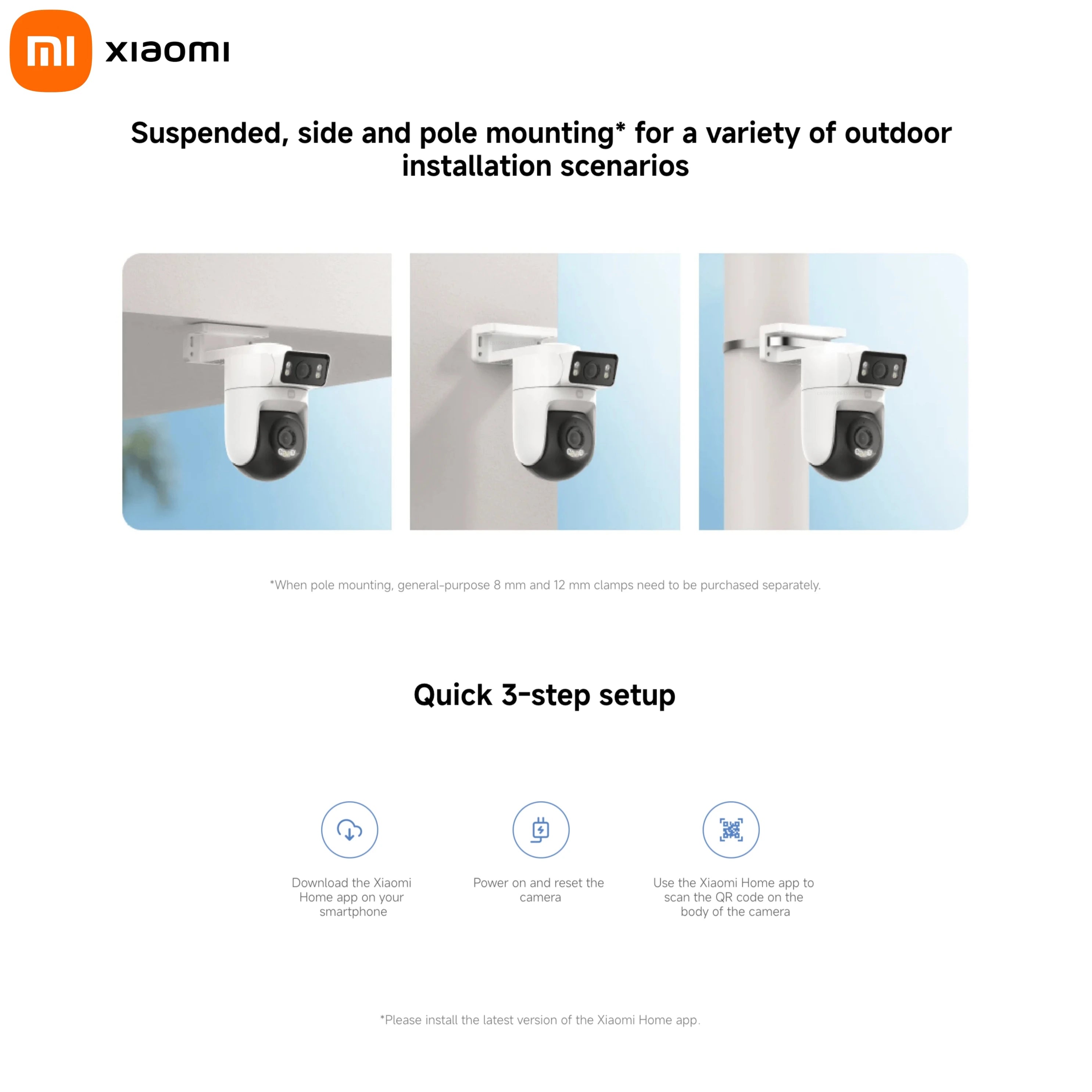 mi xiaomi

Suspended, side and pole mounting* for a variety of outdoor installation scenarios

*When pole mounting, general-purpose 8 mm and 12 mm clamps need to be purchased separately.

Quick 3-step setup

Download the Xiaomi Home app on your smartphone

Power on and reset the camera

Use the Xiaomi Home app to scan the QR code on the body of the camera

*Please install the latest version of the Xiaomi Home app.